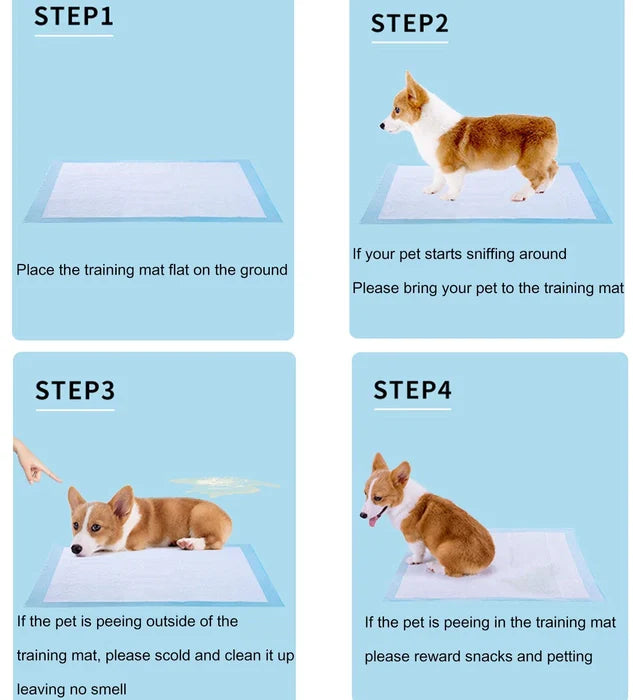 STEP1

Place the training mat flat on the ground

STEP2

If your pet starts sniffing around

Please bring your pet to the training mat

STEP3

If the pet is peeing outside of the training mat, please scold and clean it up leaving no smell

STEP4

If the pet is peeing in the training mat please reward snacks and petting